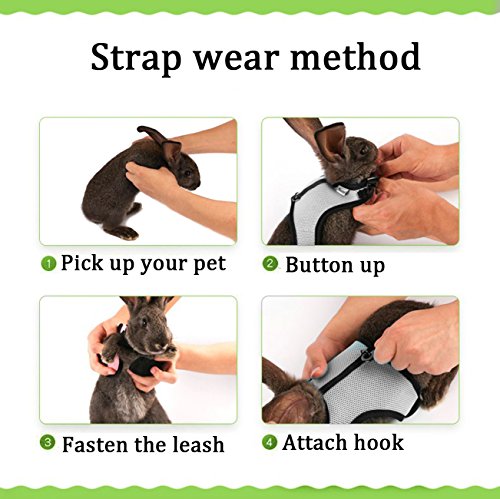 Strap wear method

1 Pick up your pet

2 Button up

3 Fasten the leash

4 Attach hook