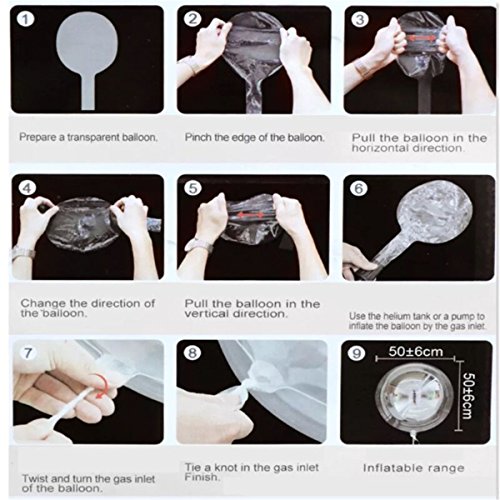 1

Prepare a transparent balloon.

2

Pinch the edge of the balloon.

3

Pull the balloon in the horizontal direction.

4

Change the direction of the balloon.

5

Pull the balloon in the vertical direction.

6

Use the helium tank or a pump to inflate the balloon by the gas inlet.

7

Twist and turn the gas inlet of the balloon.

8

Tie a knot in the gas inlet Finish.

9

50±6cm

50±6cm

Inflatable range