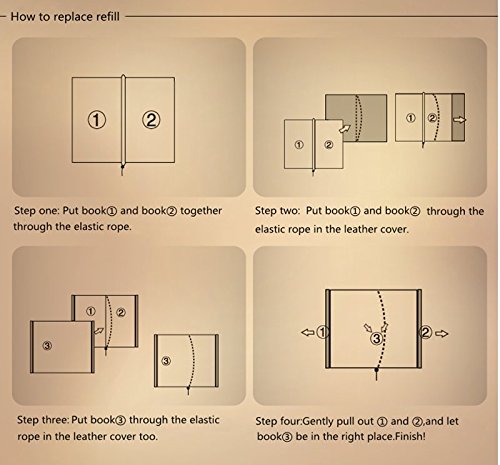 How to replace refill

①
②

Step one: Put book① and book② together through the elastic rope.

①
②
①
②

Step two: Put book① and book② through the elastic rope in the leather cover.

①
②
③
③

Step three: Put book③ through the elastic rope in the leather cover too.

①
③
②

Step four:Gently pull out ① and ②,and let book③ be in the right place.Finish!