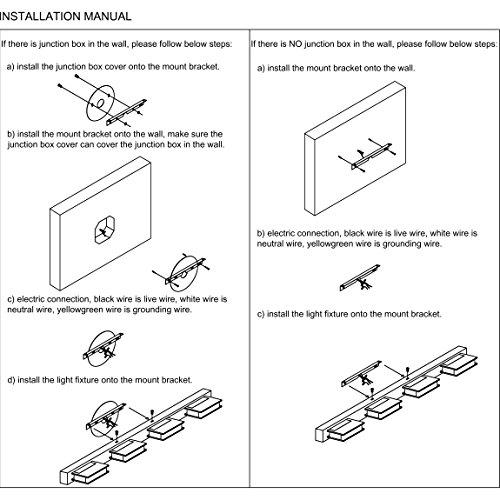 INSTALLATION MANUAL

If there is junction box in the wall, please follow below steps:

a) install the junction box cover onto the mount bracket.

b) install the mount bracket onto the wall, make sure the junction box cover can cover the junction box in the wall.

c) electric connection, black wire is live wire, white wire is neutral wire, yellowgreen wire is grounding wire.

d) install the light fixture onto the mount bracket.

If there is NO junction box in the wall, please follow below steps:

a) install the mount bracket onto the wall.

b) electric connection, black wire is live wire, white wire is neutral wire, yellowgreen wire is grounding wire.

c) install the light fixture onto the mount bracket.