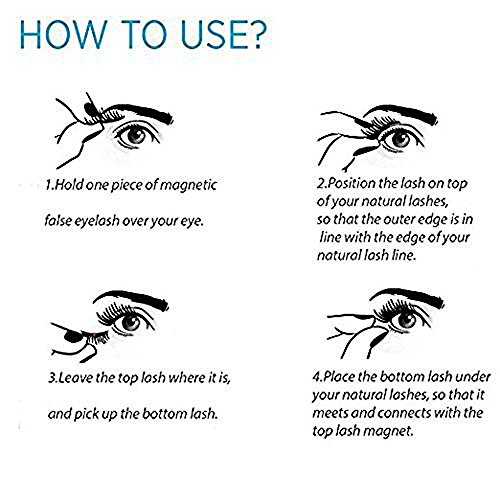 HOW TO USE?

1.Hold one piece of magnetic

false eyelash over your eye.

2.Position the lash on top of your natural lashes, so that the outer edge is in line with the edge of your natural lash line.

3.Leave the top lash where it is,

and pick up the bottom lash.

4.Place the bottom lash under your natural lashes, so that it meets and connects with the top lash magnet.