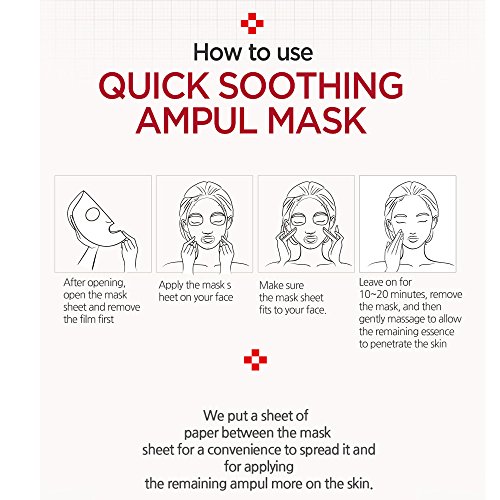 How to use
QUICK SOOTHING AMPUL MASK

After opening, open the mask sheet and remove the film first

Apply the mask s heet on your face

Make sure the mask sheet fits to your face.

Leave on for 10~20 minutes, remove the mask, and then gently massage to allow the remaining essence to penetrate the skin

We put a sheet of paper between the mask sheet for a convenience to spread it and for applying the remaining ampul more on the skin.