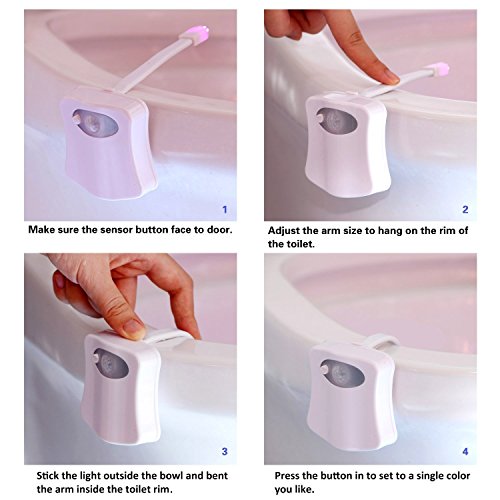 1

Make sure the sensor button face to door.

2

Adjust the arm size to hang on the rim of the toilet.

3

Stick the light outside the bowl and bent the arm inside the toilet rim.

4

Press the button in to set to a single color you like.