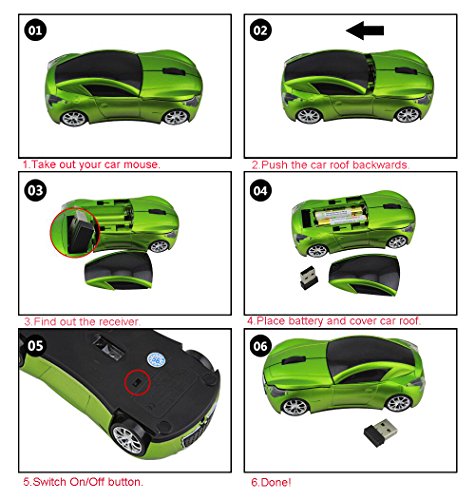 01

1.Take out your car mouse.

02

2.Push the car roof backwards.

03

3.Find out the receiver.

04

4.Place battery and cover car roof.

05

5.Switch On/Off button.

06

6.Done!