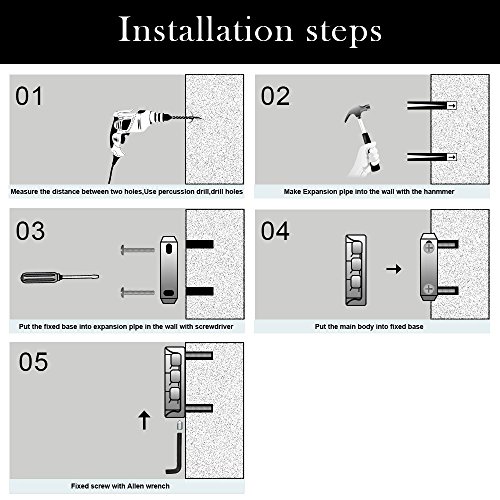 Installation steps

01

Measure the distance between two holes,Use percussion drill,drill holes

02

Make Expansion pipe into the wall with the hanmmer

03

Put the fixed base into expansion pipe in the wall with screwdriver

04

Put the main body into fixed base

05

Fixed screw with Allen wrench