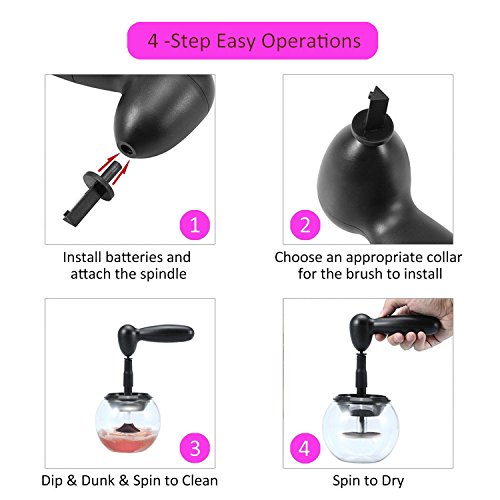 4 -Step Easy Operations

1

Install batteries and attach the spindle

2

Choose an appropriate collar for the brush to install

3

Dip & Dunk & Spin to Clean

4

Spin to Dry