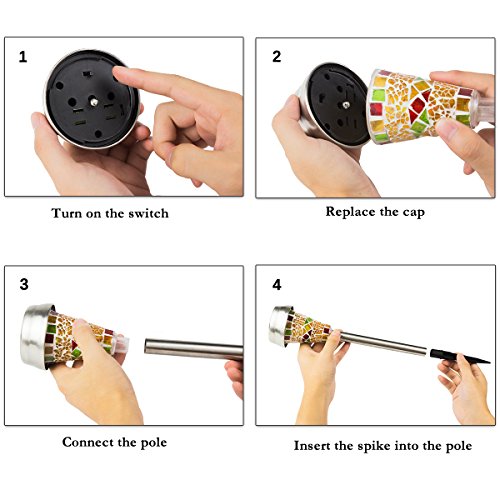 1

Turn on the switch

2

Replace the cap

3

Connect the pole

4

Insert the spike into the pole