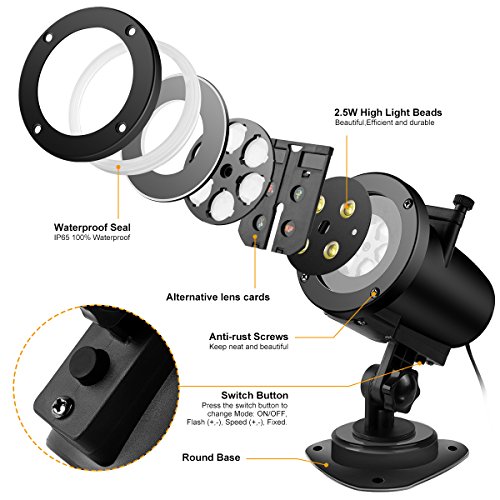 2.5W High Light Beads
Beautiful,Efficient and durable

Waterproof Seal
IP65 100% Waterproof

Alternative lens cards

Anti-rust Screws
Keep neat and beautiful

Switch Button
Press the switch button to change Mode: ON/OFF, Flash (+,-), Speed (+,-), Fixed.

Round Base