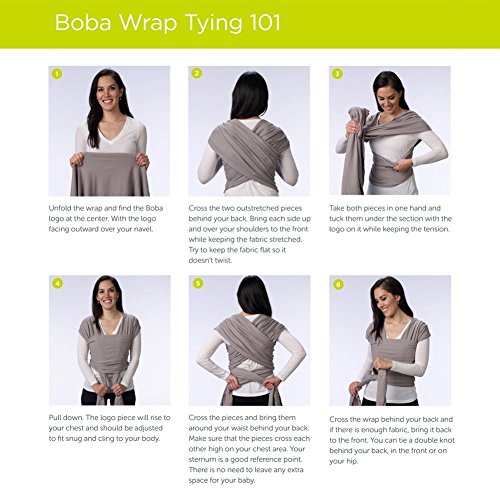 Boba Wrap Tying 101

1

Unfold the wrap and find the Boba logo at the center. With the logo facing outward over your navel.

2

Cross the two outstretched pieces behind your back. Bring each side up and over your shoulders to the front while keeping the fabric stretched. Try to keep the fabric flat so it doesn't twist.

3

Take both pieces in one hand and tuck them under the section with the logo on it while keeping the tension.

4

Pull down. The logo piece will rise to your chest and should be adjusted to fit snug and cling to your body.

5

Cross the pieces and bring them around your waist behind your back. Make sure that the pieces cross each other high on your chest area. Your sternum is a good reference point. There is no need to leave any extra space for your baby.

6

Cross the wrap behind your back and if there is enough fabric, bring it back to the front. You can tie a double knot behind your back, in the front or on your hip.