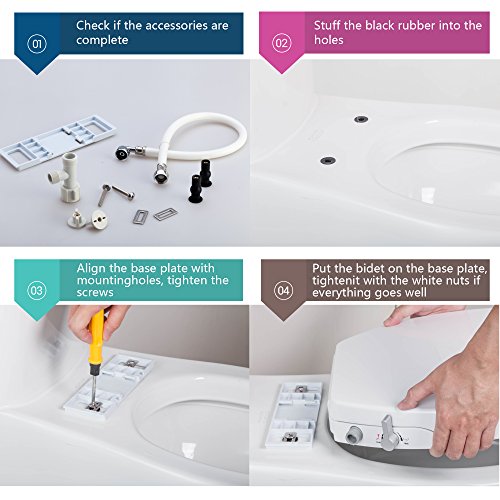 01 Check if the accessories are complete

02 Stuff the black rubber into the holes

03 Align the base plate with mountingholes, tighten the screws

04 Put the bidet on the base plate, tightenit with the white nuts if everything goes well