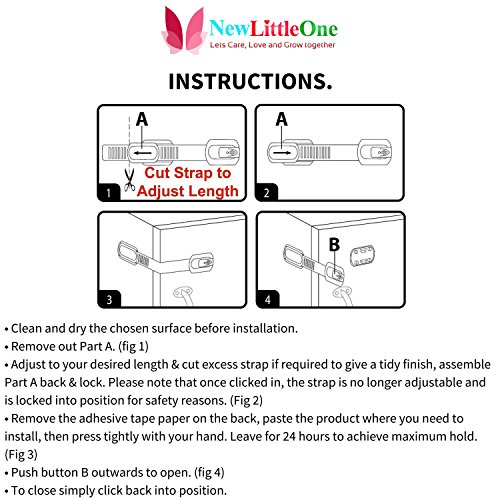 NewLittleOne
Lets Care, Love and Grow together

INSTRUCTIONS.

A
Cut Strap to Adjust Length
1

A
2

3

B
4

• Clean and dry the chosen surface before installation.
• Remove out Part A. (fig 1)
• Adjust to your desired length & cut excess strap if required to give a tidy finish, assemble Part A back & lock. Please note that once clicked in, the strap is no longer adjustable and is locked into position for safety reasons. (Fig 2)
• Remove the adhesive tape paper on the back, paste the product where you need to install, then press tightly with your hand. Leave for 24 hours to achieve maximum hold. (Fig 3)
• Push button B outwards to open. (fig 4)
• To close simply click back into position.