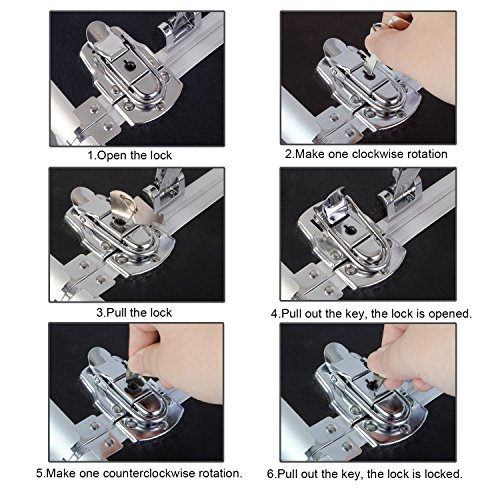 1.Open the lock

2.Make one clockwise rotation

3.Pull the lock

4.Pull out the key, the lock is opened.

5.Make one counterclockwise rotation.

6.Pull out the key, the lock is locked.