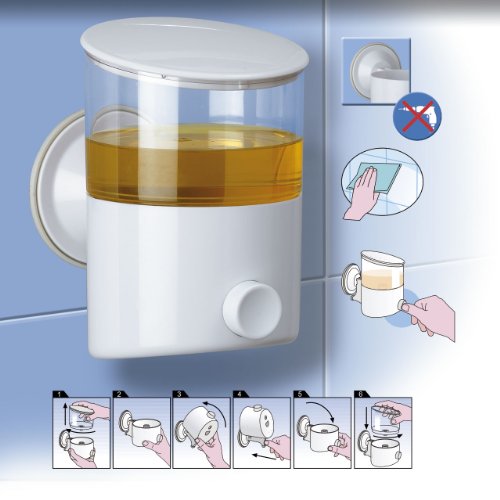 1

2

3

4

5

6