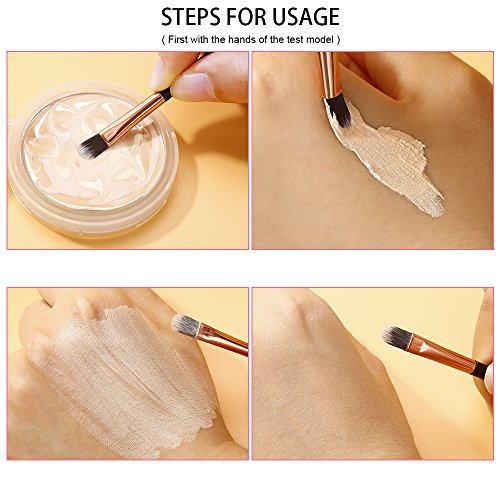 STEPS FOR USAGE

( First with the hands of the test model )