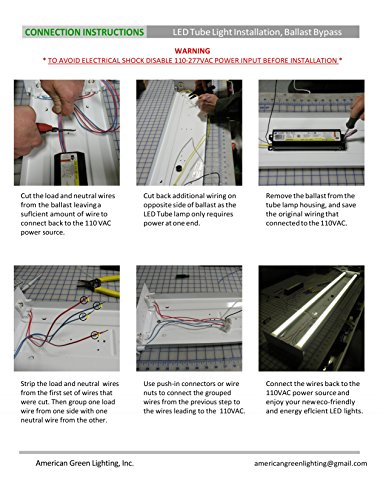 CONNECTION INSTRUCTIONS LED Tube Light Installation, Ballast Bypass

WARNING
* TO AVOID ELECTRICAL SHOCK DISABLE 110-277VAC POWER INPUT BEFORE INSTALLATION *

Cut the load and neutral wires from the ballast leaving a suficient amount of wire to connect back to the 110 VAC power source.

Cut back additional wiring on opposite side of ballast as the LED Tube lamp only requires power at one end.

Remove the ballast from the tube lamp housing, and save the original wiring that connected to the 110VAC.

Strip the load and neutral wires from the first set of wires that were cut. Then group one load wire from one side with one neutral wire from the other.

Use push-in connectors or wire nuts to connect the grouped wires from the previous step to the wires leading to the 110VAC.

Connect the wires back to the 110VAC power source and enjoy your new eco-friendly and energy eficient LED lights.

American Green Lighting, Inc. americangreenlighting@gmail.com