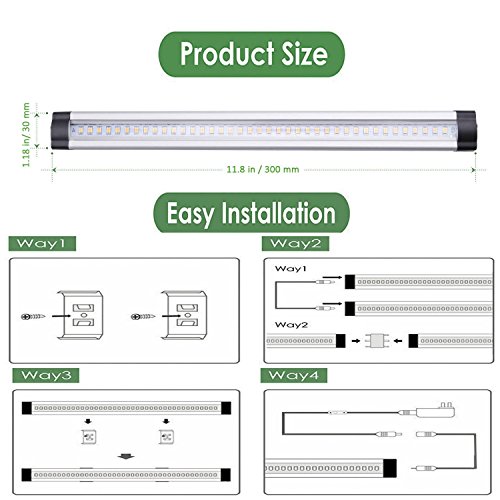 Product Size

1.18 in/ 30 mm

11.8 in / 300 mm

Easy Installation

Way1

Way2

Way1

Way2

Way3

Way4