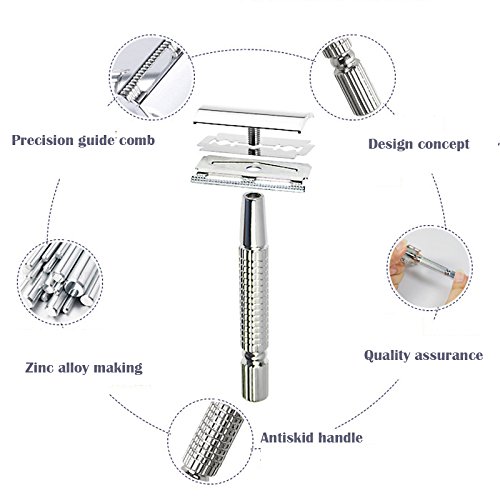 Precision guide comb

Design concept

Zinc alloy making

Quality assurance

Antiskid handle