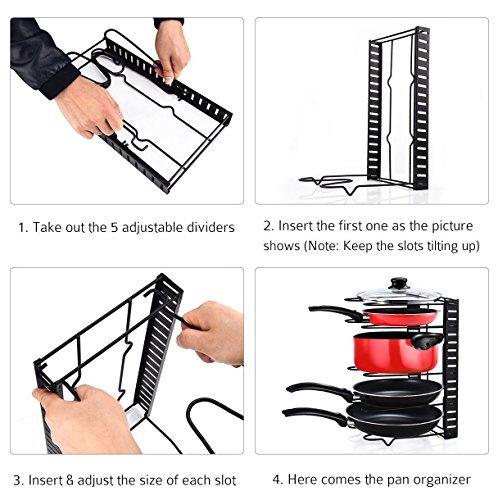 1. Take out the 5 adjustable dividers

2. Insert the first one as the picture shows (Note: Keep the slots tilting up)

3. Insert & adjust the size of each slot

4. Here comes the pan organizer