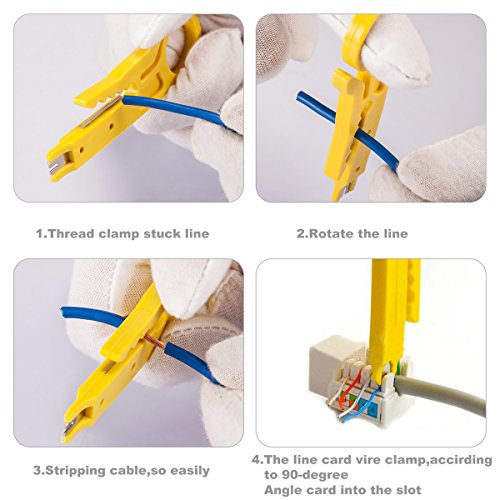 1.Thread clamp stuck line

2.Rotate the line

3.Stripping cable,so easily

4.The line card vire clamp,accirding to 90-degree
Angle card into the slot