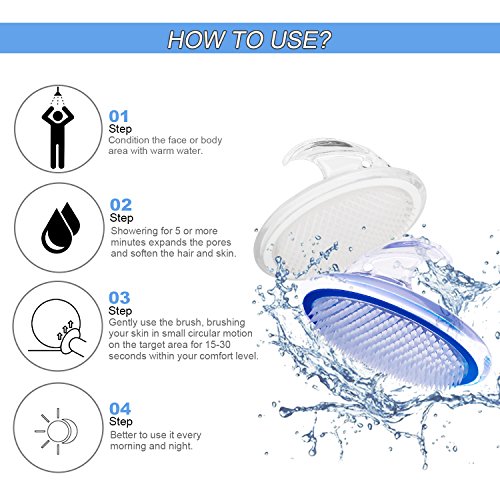 HOW TO USE?

01
Step
Condition the face or body area with warm water.

02
Step
Showering for 5 or more minutes expands the pores and soften the hair and skin.

03
Step
Gently use the brush, brushing your skin in small circular motion on the target area for 15-30 seconds within your comfort level.

04
Step
Better to use it every morning and night.