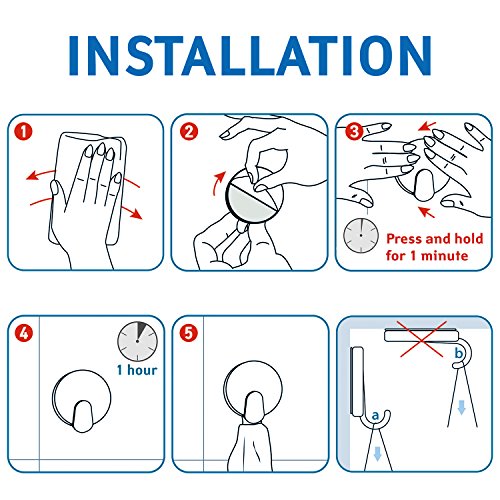 INSTALLATION

1

2

3

Press and hold for 1 minute

4

1 hour

5

b

a