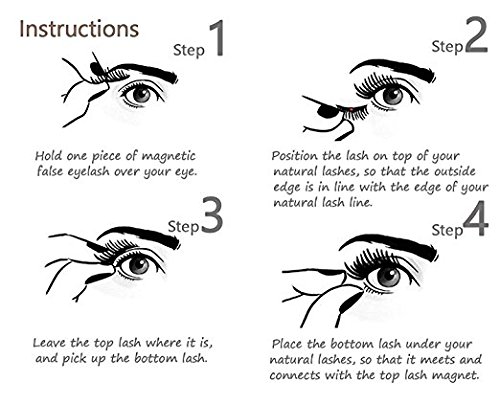 Instructions

Step 1

Hold one piece of magnetic false eyelash over your eye.

Step 2

Position the lash on top of your natural lashes, so that the outside edge is in line with the edge of your natural lash line.

Step 3

Leave the top lash where it is, and pick up the bottom lash.

Step 4

Place the bottom lash under your natural lashes, so that it meets and connects with the top lash magnet.