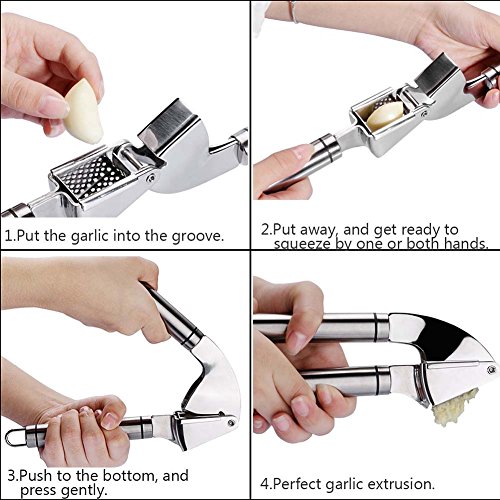 1.Put the garlic into the groove.

2.Put away, and get ready to squeeze by one or both hands.

3.Push to the bottom, and press gently.

4.Perfect garlic extrusion.