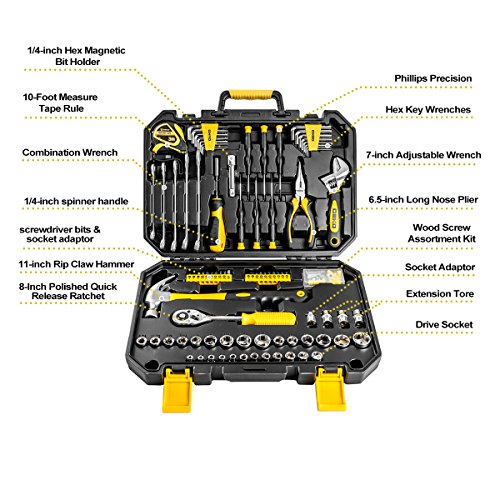 1/4-inch Hex Magnetic Bit Holder

10-Foot Measure Tape Rule

Combination Wrench

1/4-inch spinner handle

screwdriver bits & socket adaptor

11-inch Rip Claw Hammer

8-Inch Polished Quick Release Ratchet

Phillips Precision

Hex Key Wrenches

7-inch Adjustable Wrench

6.5-inch Long Nose Plier

Wood Screw Assortment Kit

Socket Adaptor

Extension Tore

Drive Socket