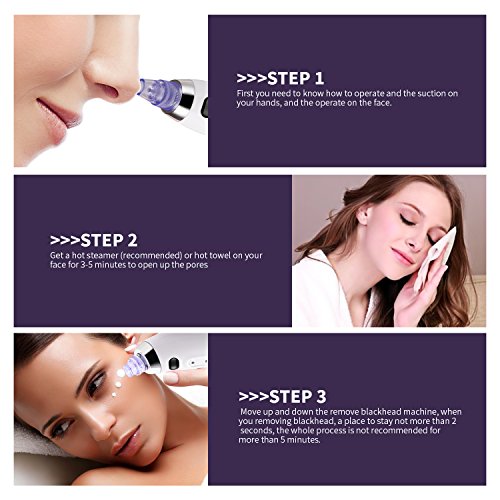 >>>STEP 1
First you need to know how to operate and the suction on your hands, and the operate on the face.

>>>STEP 2
Get a hot steamer (recommended) or hot towel on your face for 3-5 minutes to open up the pores

>>>STEP 3
Move up and down the remove blackhead machine, when you removing blackhead, a place to stay not more than 2 seconds, the whole process is not recommended for more than 5 minutes.