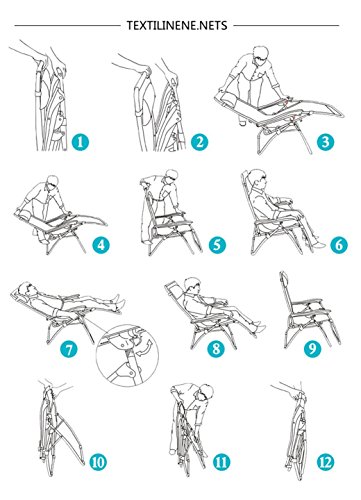 TEXTILINENE.NETS

1

2

3

4

5

6

7

8

9

10

11

12