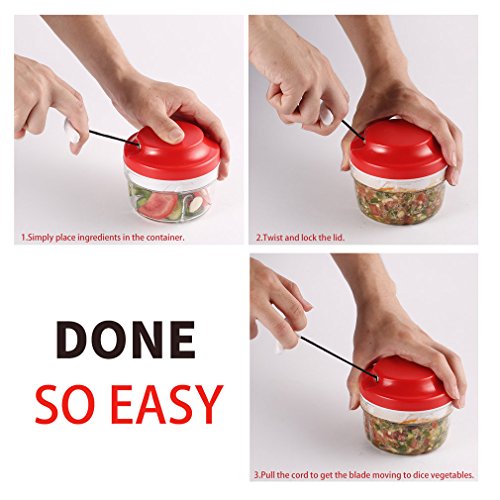 1.Simply place ingredients in the container.

2.Twist and lock the lid.

DONE
SO EASY

3.Pull the cord to get the blade moving to dice vegetables.