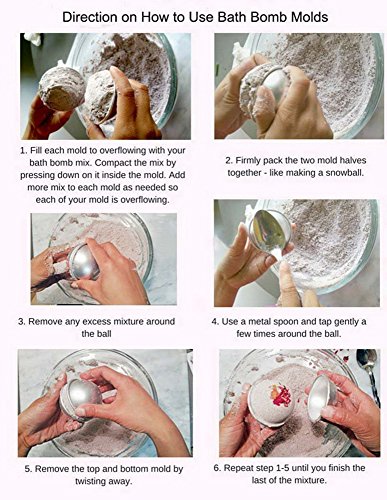 Direction on How to Use Bath Bomb Molds

1. Fill each mold to overflowing with your bath bomb mix. Compact the mix by pressing down on it inside the mold. Add more mix to each mold as needed so each of your mold is overflowing.

2. Firmly pack the two mold halves together - like making a snowball.

3. Remove any excess mixture around the ball

4. Use a metal spoon and tap gently a few times around the ball.

5. Remove the top and bottom mold by twisting away.

6. Repeat step 1-5 until you finish the last of the mixture.