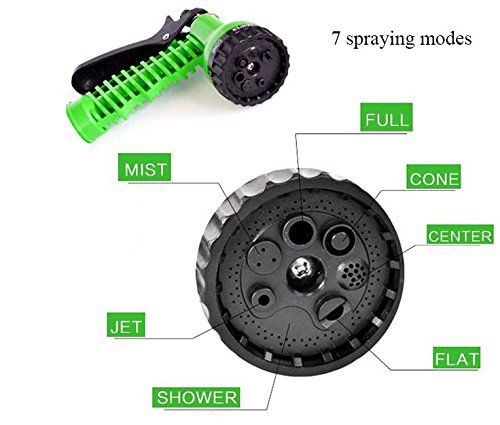 7 spraying modes

FULL

MIST

CONE

CENTER

JET

FLAT

SHOWER