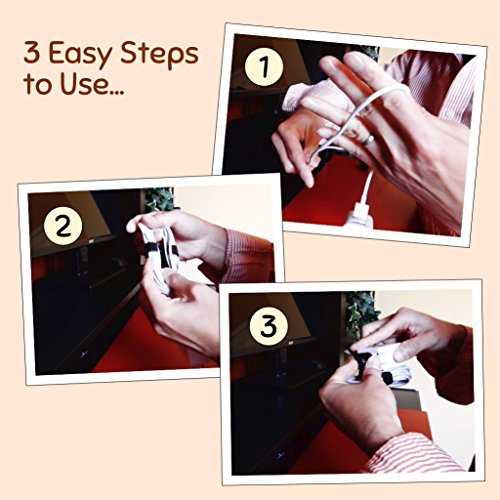 3 Easy Steps to Use...

1

2

3