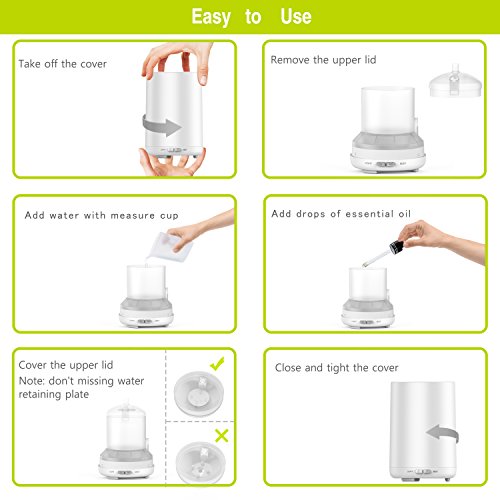 Easy to Use

Take off the cover

Remove the upper lid

Add water with measure cup

Add drops of essential oil

Cover the upper lid
Note: don't missing water retaining plate

Close and tight the cover