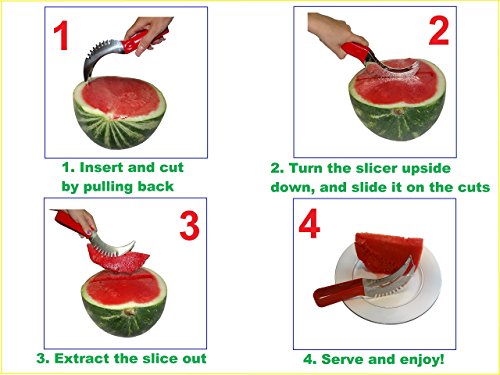 1

1. Insert and cut by pulling back

2

2. Turn the slicer upside down, and slide it on the cuts

3

3. Extract the slice out

4

4. Serve and enjoy!