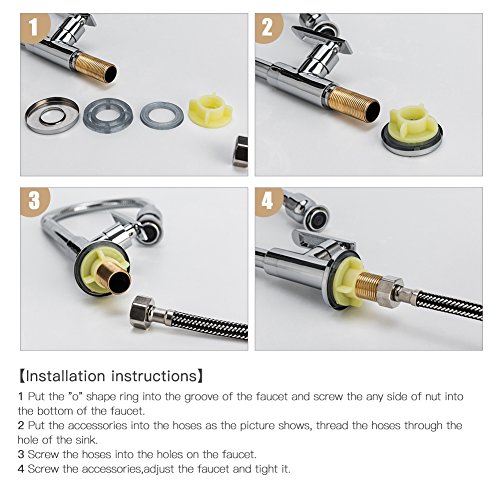 1

2

3

4

【Installation instructions】

1 Put the "o" shape ring into the groove of the faucet and screw the any side of nut into the bottom of the faucet.

2 Put the accessories into the hoses as the picture shows, thread the hoses through the hole of the sink.

3 Screw the hoses into the holes on the faucet.

4 Screw the accessories,adjust the faucet and tight it.