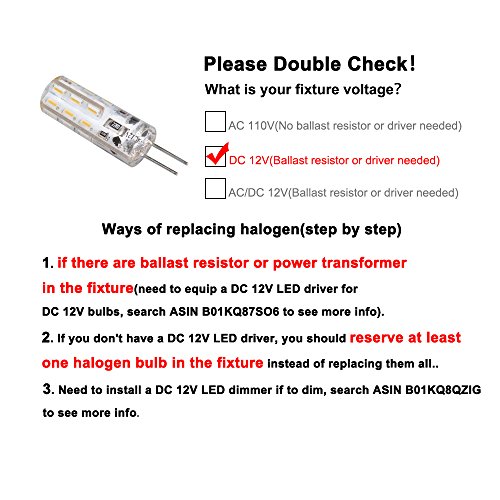 Please Double Check!

What is your fixture voltage?

AC 110V(No ballast resistor or driver needed)

DC 12V(Ballast resistor or driver needed)

AC/DC 12V(Ballast resistor or driver needed)

Ways of replacing halogen(step by step)

1. if there are ballast resistor or power transformer in the fixture(need to equip a DC 12V LED driver for DC 12V bulbs, search ASIN B01KQ87SO6 to see more info).

2. If you don't have a DC 12V LED driver, you should reserve at least one halogen bulb in the fixture instead of replacing them all..

3. Need to install a DC 12V LED dimmer if to dim, search ASIN B01KQ8QZIG to see more info.