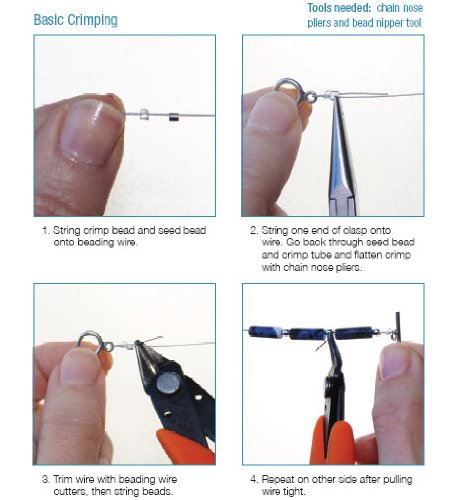 Basic Crimping

Tools needed: chain nose pliers and bead nipper tool

1. String crimp bead and seed bead onto beading wire.

2. String one end of clasp onto wire. Go back through seed bead and crimp tube and flatten crimp with chain nose pliers.

3. Trim wire with beading wire cutters, then string beads.

4. Repeat on other side after pulling wire tight.