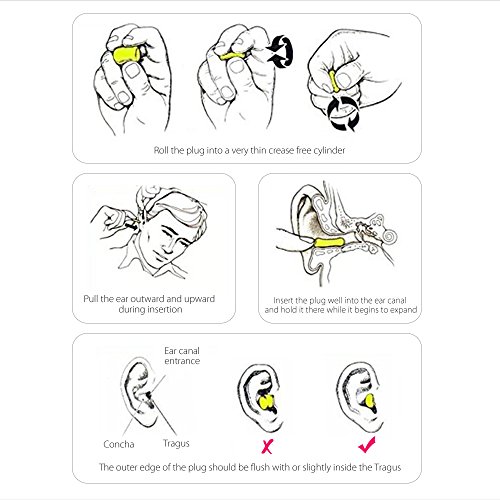 Roll the plug into a very thin crease free cylinder

Pull the ear outward and upward during insertion

Insert the plug well into the ear canal and hold it there while it begins to expand

Ear canal entrance

Concha

Tragus

The outer edge of the plug should be flush with or slightly inside the Tragus