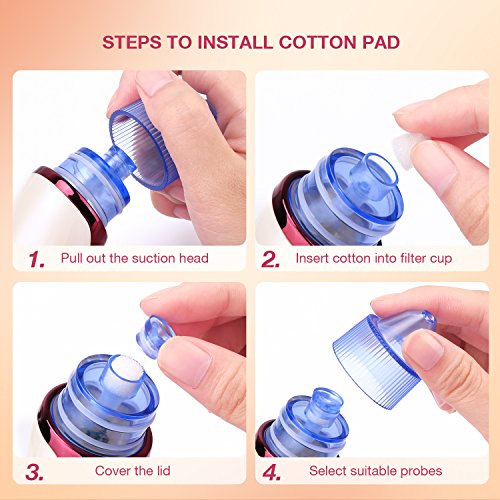 STEPS TO INSTALL COTTON PAD

1. Pull out the suction head

2. Insert cotton into filter cup

3. Cover the lid

4. Select suitable probes