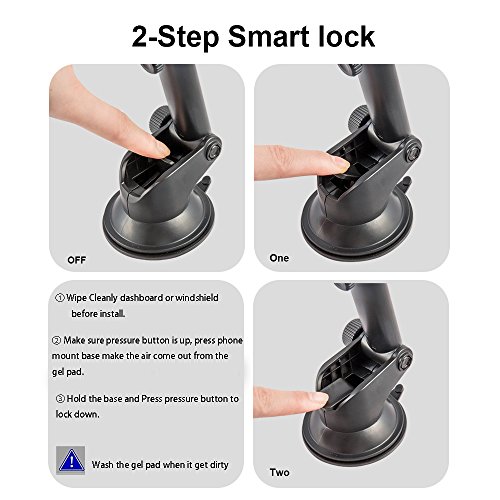 2-Step Smart lock

OFF

One

① Wipe Cleanly dashboard or windshield before install.

② Make sure pressure button is up, press phone mount base make the air come out from the gel pad.

③ Hold the base and Press pressure button to lock down.

Wash the gel pad when it get dirty

Two