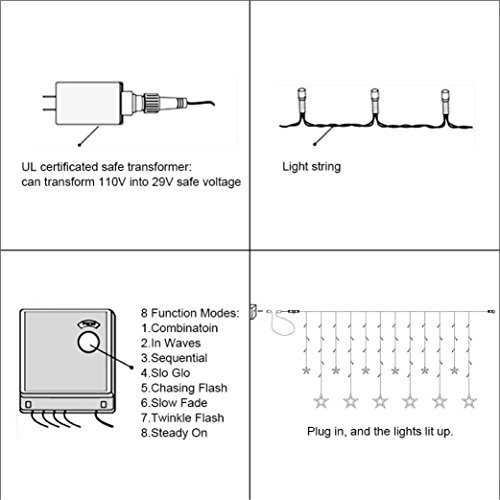 UL certificated safe transformer:
can transform 110V into 29V safe voltage

Light string

8 Function Modes:
1.Combinatoin
2.In Waves
3.Sequential
4.Slo Glo
5.Chasing Flash
6.Slow Fade
7.Twinkle Flash
8.Steady On

Plug in, and the lights lit up.