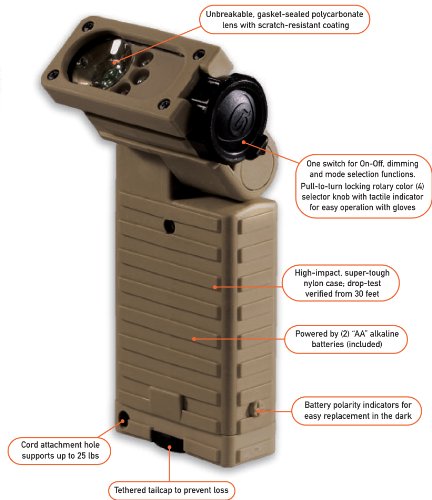 Unbreakable, gasket-sealed polycarbonate lens with scratch-resistant coating

One switch for On-Off, dimming and mode selection functions.
Pull-to-turn locking rotary color (4) selector knob with tactile indicator for easy operation with gloves

High-impact, super-tough nylon case; drop-test verified from 30 feet

Powered by (2) "AA" alkaline batteries (included)

Battery polarity indicators for easy replacement in the dark

Cord attachment hole supports up to 25 lbs

Tethered tailcap to prevent loss