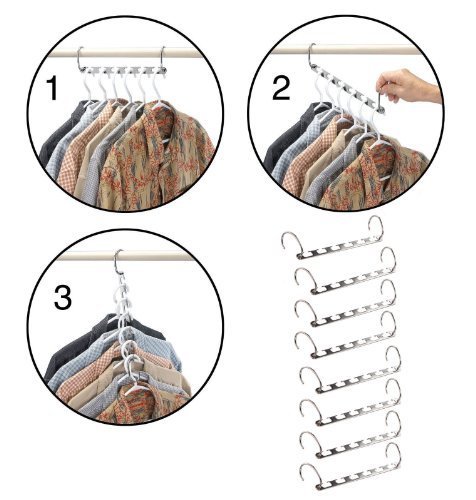 1

2

3