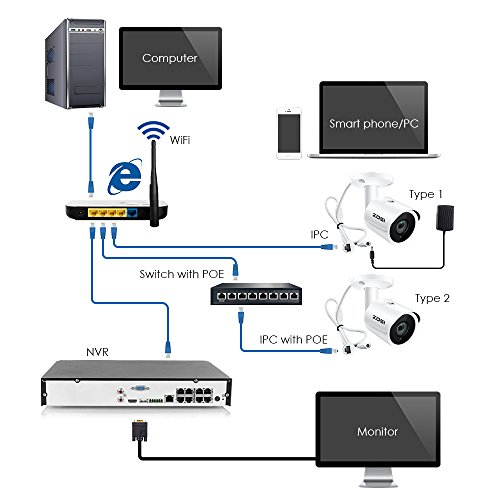 Computer

Smart phone/PC

WiFi

Type 1

IPC

Switch with POE

Type 2

IPC with POE

NVR

Monitor