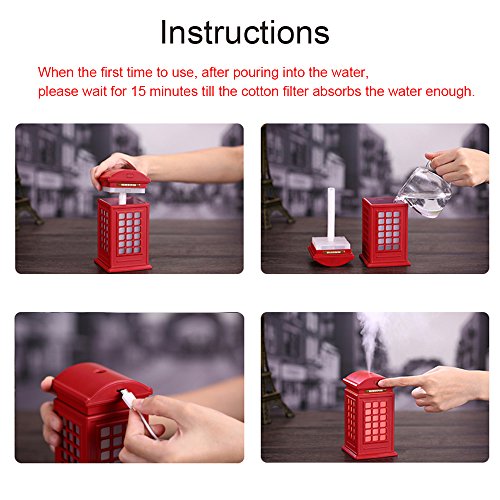 Instructions

When the first time to use, after pouring into the water, please wait for 15 minutes till the cotton filter absorbs the water enough.