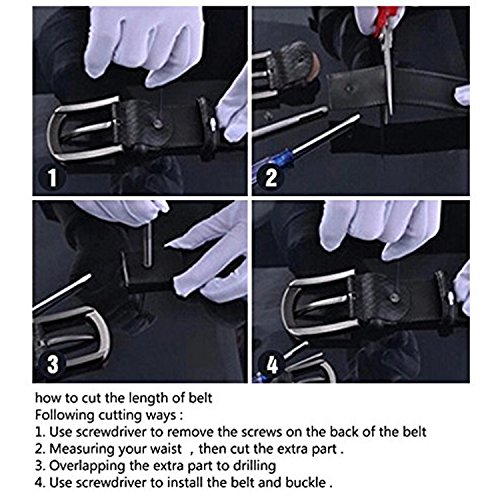 1

2

3

4

how to cut the length of belt
Following cutting ways :
1. Use screwdriver to remove the screws on the back of the belt
2. Measuring your waist , then cut the extra part .
3. Overlapping the extra part to drilling
4. Use screwdriver to install the belt and buckle .