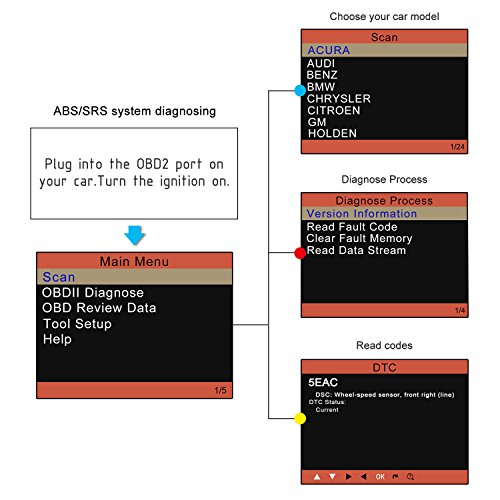 ABS/SRS system diagnosing

Plug into the OBD2 port on your car.Turn the ignition on.

Main Menu
Scan
OBDII Diagnose
OBD Review Data
Tool Setup
Help
1/5

Choose your car model

Scan
ACURA
AUDI
BENZ
BMW
CHRYSLER
CITROEN
GM
HOLDEN
1/24

Diagnose Process

Diagnose Process
Version Information
Read Fault Code
Clear Fault Memory
Read Data Stream
1/4

Read codes

DTC
5EAC
DSC: Wheel-speed sensor, front right (line)
DTC Status:
Current
OK