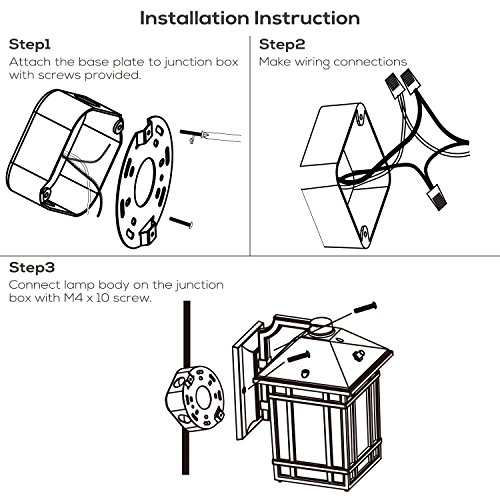 Installation Instruction

Step1
Attach the base plate to junction box with screws provided.

Step2
Make wiring connections

Step3
Connect lamp body on the junction box with M4 x 10 screw.